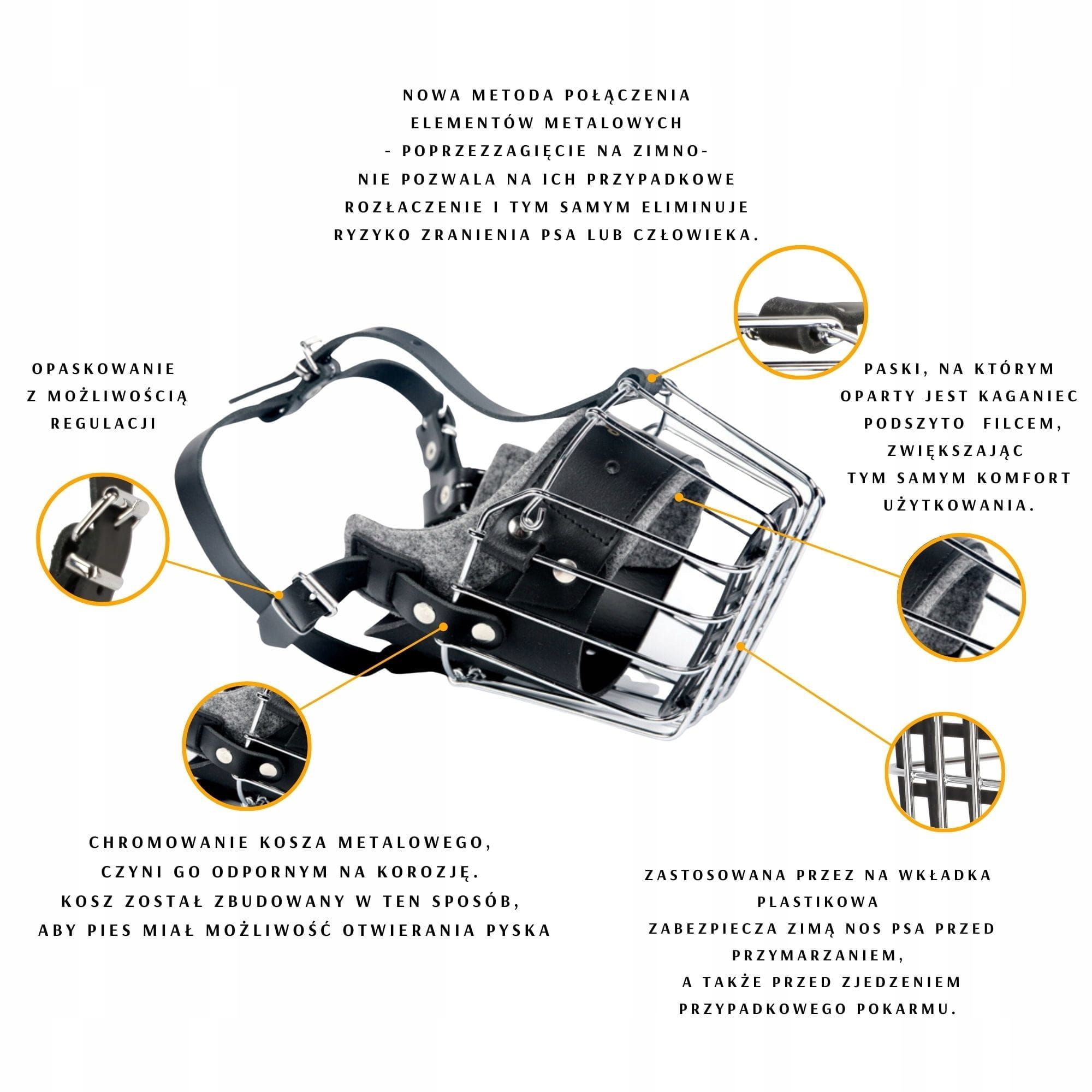 NOWA METODA POŁĄCZENIA
ELEMENTÓW METALOWYCH
- POPRZEZZAGIĘCIE NA ZIMNO-
NIE POZWALA NA ICH PRZYPADKOWE
ROZŁACZENIE I TYM SAMYM ELIMINUJE
RYZYKO ZRANIENIA PSA LUB CZŁOWIEKA.

OPASKOWANIE
Z MOŻLIWOŚCIĄ
REGULACJI

PASKI, NA KTÓRYM
OPARTY JEST KAGANIEC
PODSZYTO FILCEM,
ZWIĘKSZAJĄC
TYM SAMYM KOMFORT
UŻYTKOWANIA.

CHROMOWANIE KOSZA METALOWEGO,
CZYNI GO ODPORNYM NA KOROZJĘ.
KOSZ ZOSTAŁ ZBUDOWANY W TEN SPOSÓB,
ABY PIES MIAŁ MOŻLIWOŚĆ OTWIERANIA PYSKA

ZASTOSOWANA PRZEZ NA WKŁADKA
PLASTIKOWA
ZABEZPIECZA ZIMĄ NOS PSA PRZED
PRZYMARZANIEM,
A TAKŻE PRZED ZJEDZENIEM
PRZYPADKOWEGO POKARMU.