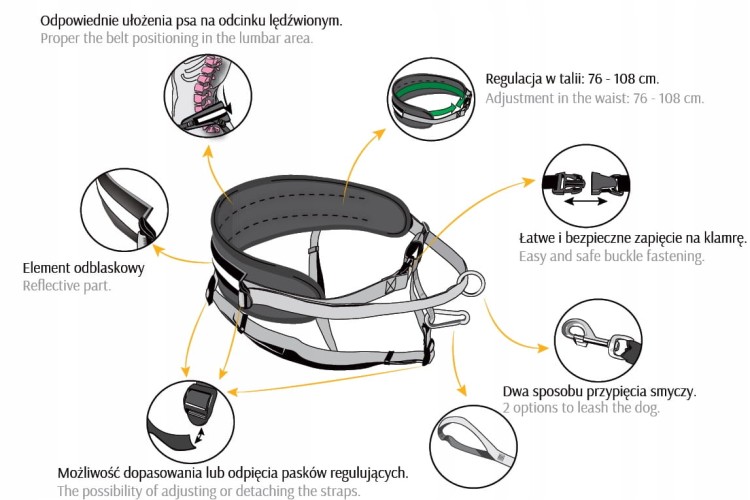 Odpowiednie ułożenia psa na odcinku lędźwionym.
Proper the belt positioning in the lumbar area.

Regulacja w talii: 76 - 108 cm.
Adjustment in the waist: 76 - 108 cm.

Łatwe i bezpieczne zapięcie na klamrę.
Easy and safe buckle fastening.

Element odblaskowy
Reflective part.

Dwa sposobu przypięcia smyczy.
2 options to leash the dog.

Możliwość dopasowania lub odpięcia pasków regulujących.
The possibility of adjusting or detaching the straps.