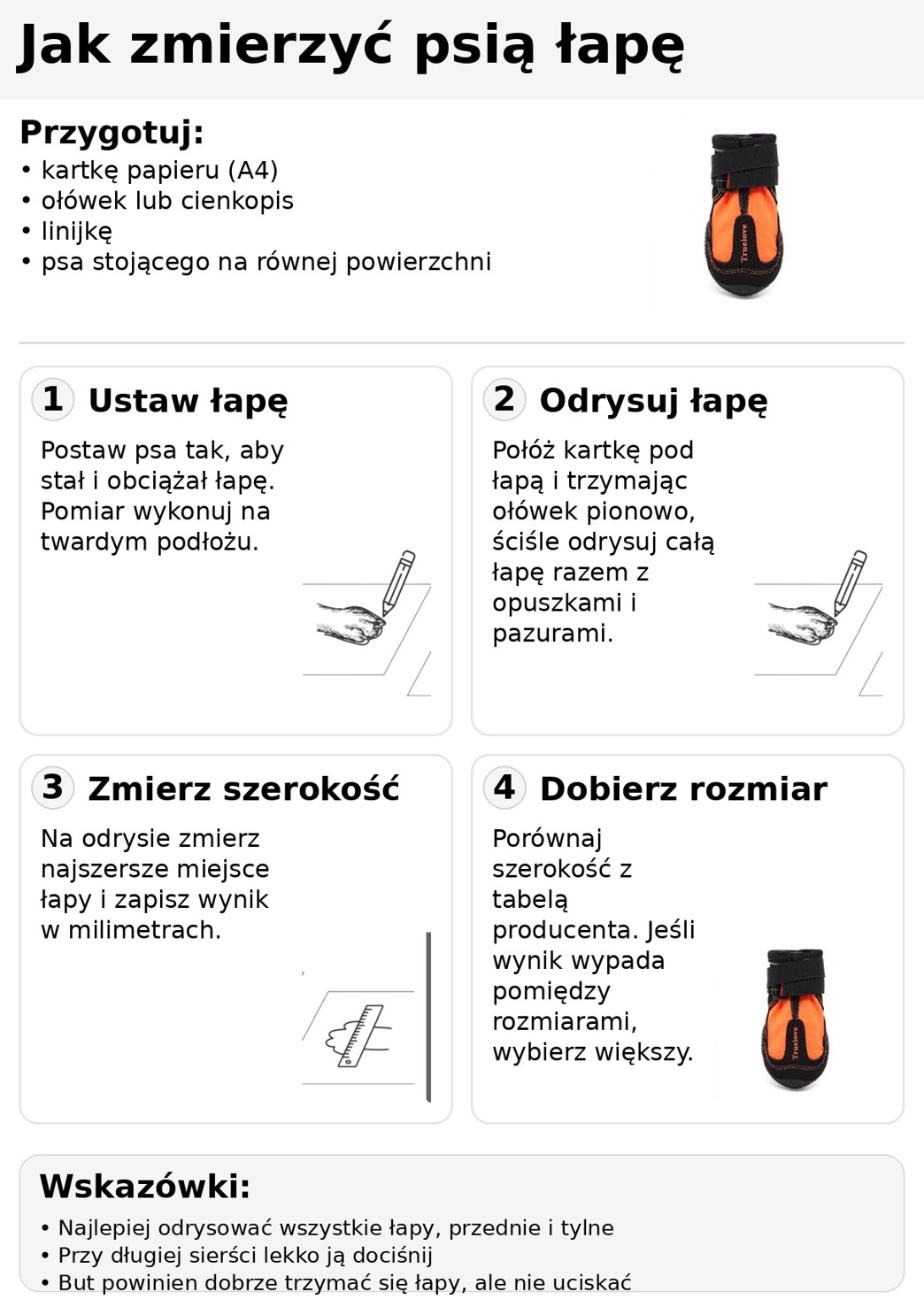 Jak zmierzyć psią łapę

Przygotuj:
• kartkę papieru (A4)
• ołówek lub cienkopis
• linijkę
• psa stojącego na równej powierzchni

Truelove

1 Ustaw łapę

Postaw psa tak, aby stał i obciążał łapę. Pomiar wykonuj na twardym podłożu.

2 Odrysuj łapę

Połóż kartkę pod łapą i trzymając ołówek pionowo, ściśle odrysuj całą łapę razem z opuszkami i pazurami.

3 Zmierz szerokość

Na odrysie zmierz najszersze miejsce łapy i zapisz wynik w milimetrach.

4 Dobierz rozmiar

Porównaj szerokość z tabelą producenta. Jeśli wynik wypada pomiędzy rozmiarami, wybierz większy.

Truelove

Wskazówki:
• Najlepiej odrysować wszystkie łapy, przednie i tylne
• Przy długiej sierści lekko ją dociśnij
• But powinien dobrze trzymać się łapy, ale nie uciskać