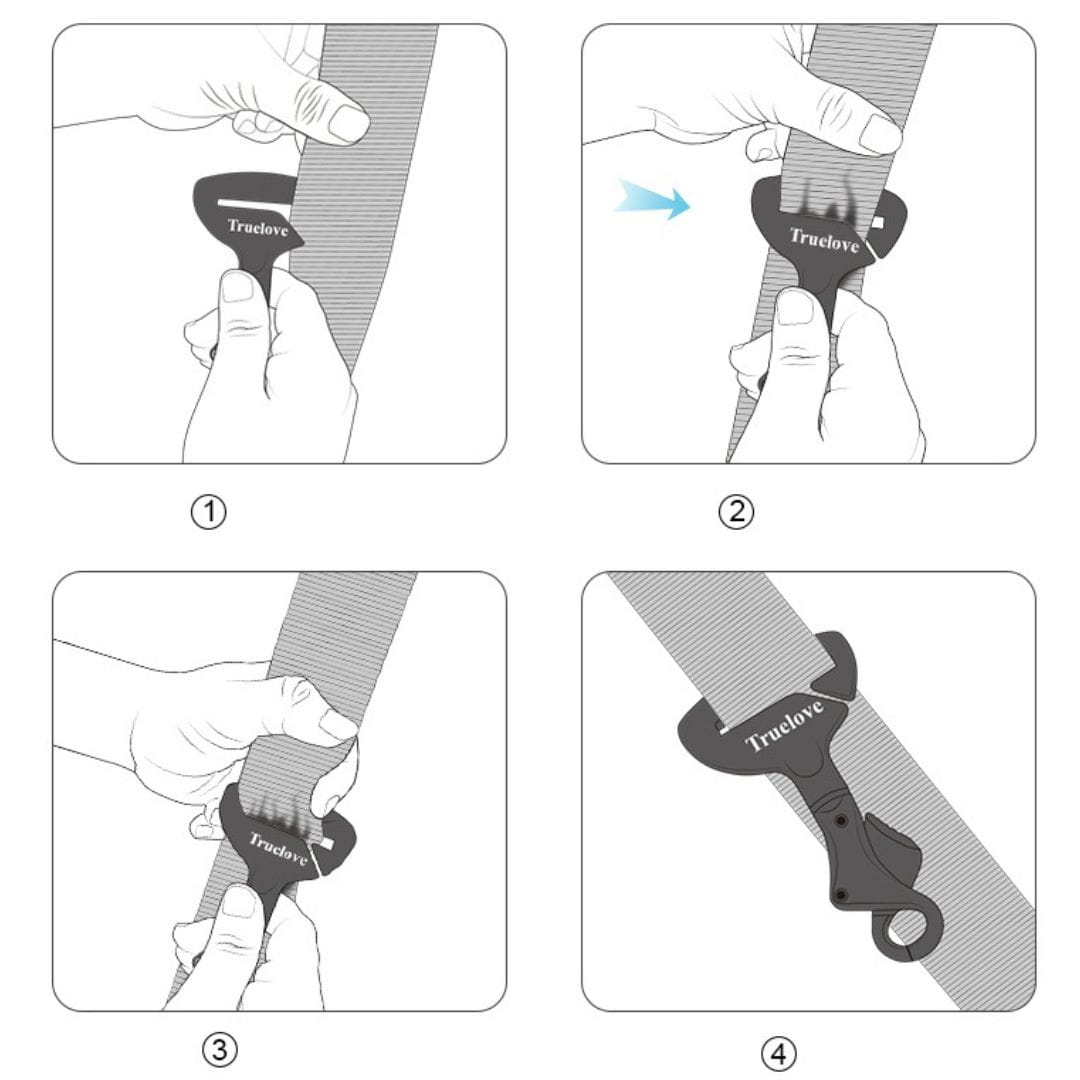 Truelove

①

Truelove

②

Truelove

③

Truelove

④